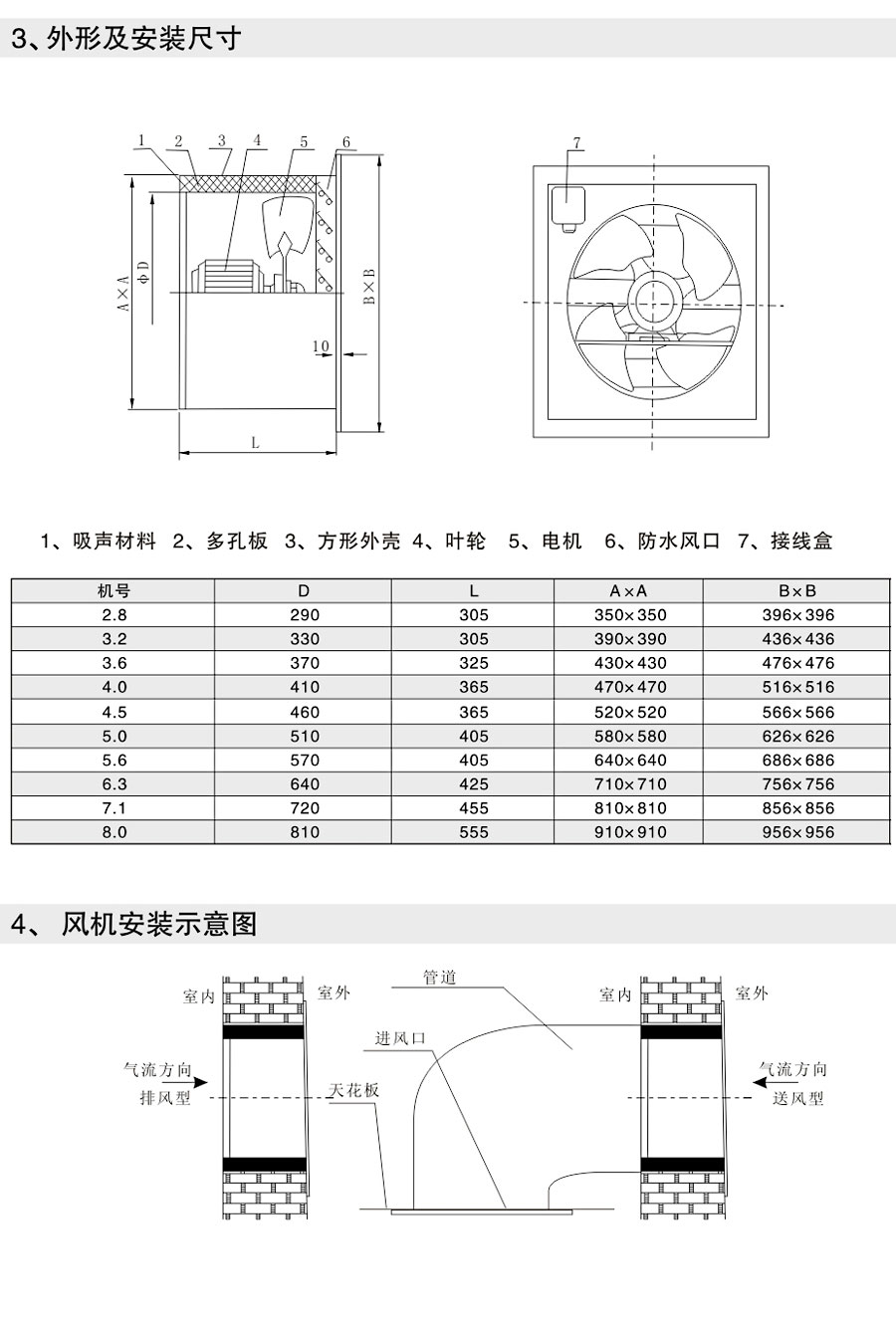 3、外形及安装尺寸

1 2 3 4 5 6

A×A

ΦD

B×B

10

L

7

1、吸声材料 2、多孔板 3、方形外壳 4、叶轮 5、电机 6、防水风口 7、接线盒

| 机号 | D | L | A×A | B×B |
|---|---|---|---|---|
| 2.8 | 290 | 305 | 350×350 | 396×396 |
| 3.2 | 330 | 305 | 390×390 | 436×436 |
| 3.6 | 370 | 325 | 430×430 | 476×476 |
| 4.0 | 410 | 365 | 470×470 | 516×516 |
| 4.5 | 460 | 365 | 520×520 | 566×566 |
| 5.0 | 510 | 405 | 580×580 | 626×626 |
| 5.6 | 570 | 405 | 640×640 | 686×686 |
| 6.3 | 640 | 425 | 710×710 | 756×756 |
| 7.1 | 720 | 455 | 810×810 | 856×856 |
| 8.0 | 810 | 555 | 910×910 | 956×956 |

4、 风机安装示意图

室内 室外

气流方向

排风型

管道

进风口

天花板

室内 室外

气流方向

送风型