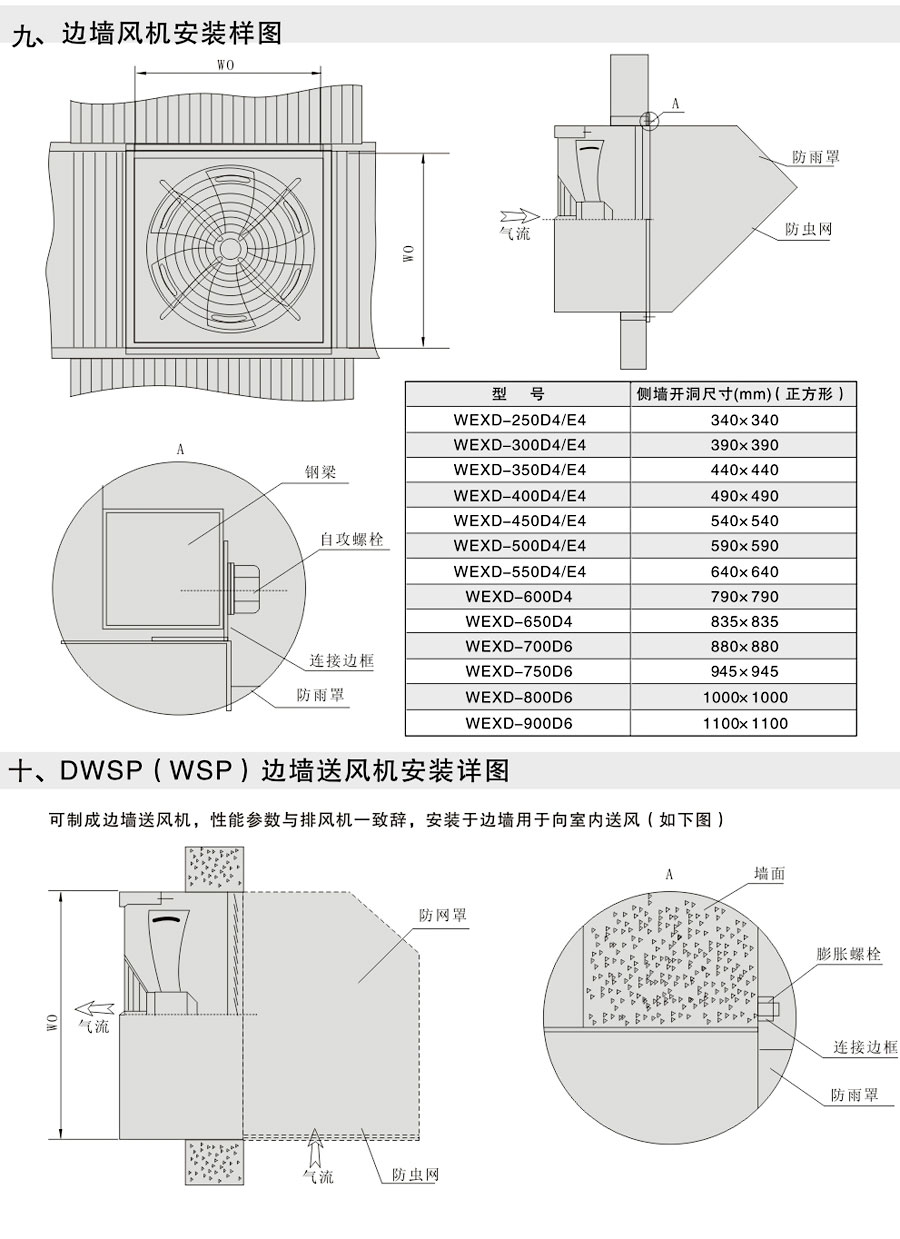 九、边墙风机安装样图

WO

WO

A

防雨罩

气流

防虫网

A

钢梁

自攻螺栓

连接边框

防雨罩

| 型　号 | 侧墙开洞尺寸(mm)（正方形） |
|---|---|
| WEXD-250D4/E4 | 340×340 |
| WEXD-300D4/E4 | 390×390 |
| WEXD-350D4/E4 | 440×440 |
| WEXD-400D4/E4 | 490×490 |
| WEXD-450D4/E4 | 540×540 |
| WEXD-500D4/E4 | 590×590 |
| WEXD-550D4/E4 | 640×640 |
| WEXD-600D4 | 790×790 |
| WEXD-650D4 | 835×835 |
| WEXD-700D6 | 880×880 |
| WEXD-750D6 | 945×945 |
| WEXD-800D6 | 1000×1000 |
| WEXD-900D6 | 1100×1100 |

十、DWSP（WSP）边墙送风机安装详图

可制成边墙送风机，性能参数与排风机一致辞，安装于边墙用于向室内送风（如下图）

WO

气流

防网罩

气流

防虫网

A

墙面

膨胀螺栓

连接边框

防雨罩